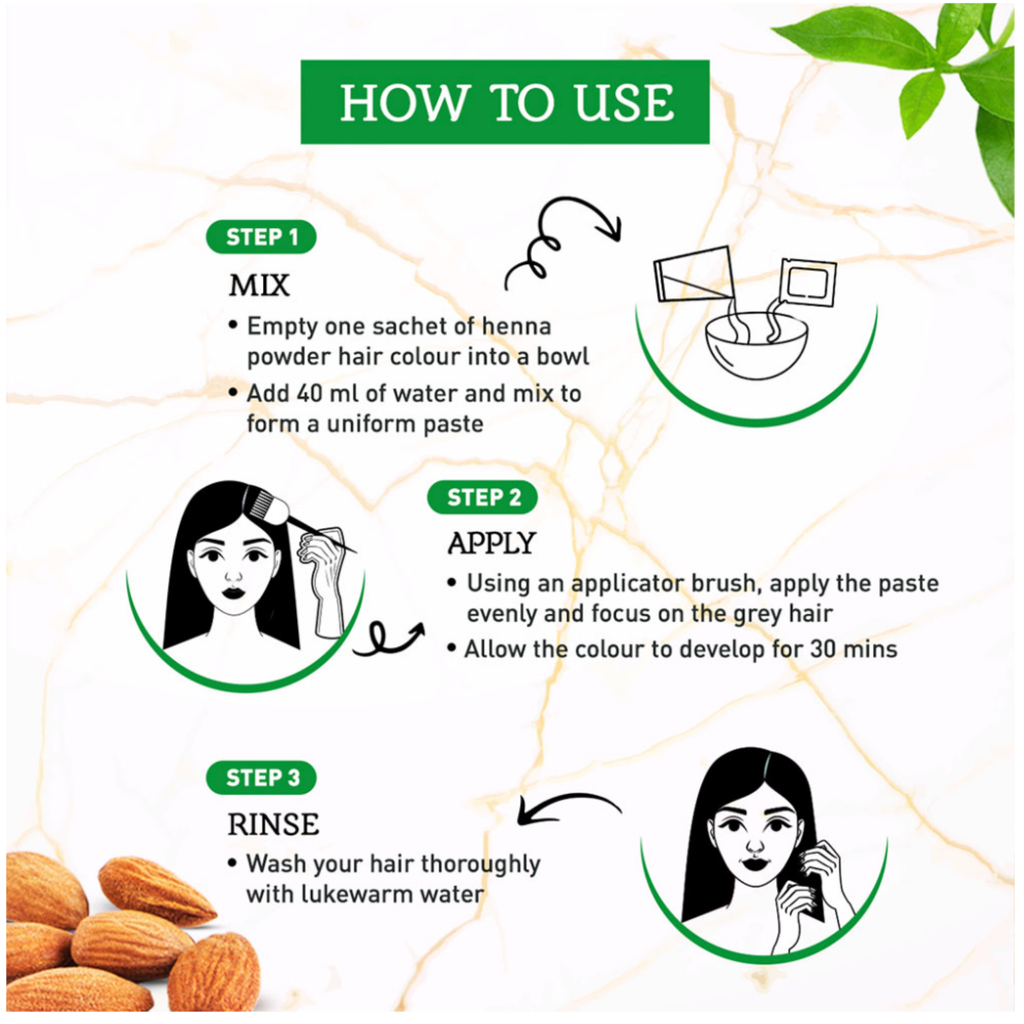 HOW TO USE

STEP 1

MIX

• Empty one sachet of henna powder hair colour into a bowl

• Add 40 ml of water and mix to form a uniform paste

STEP 2

APPLY

• Using an applicator brush, apply the paste evenly and focus on the grey hair

• Allow the colour to develop for 30 mins

STEP 3

RINSE

• Wash your hair thoroughly with lukewarm water