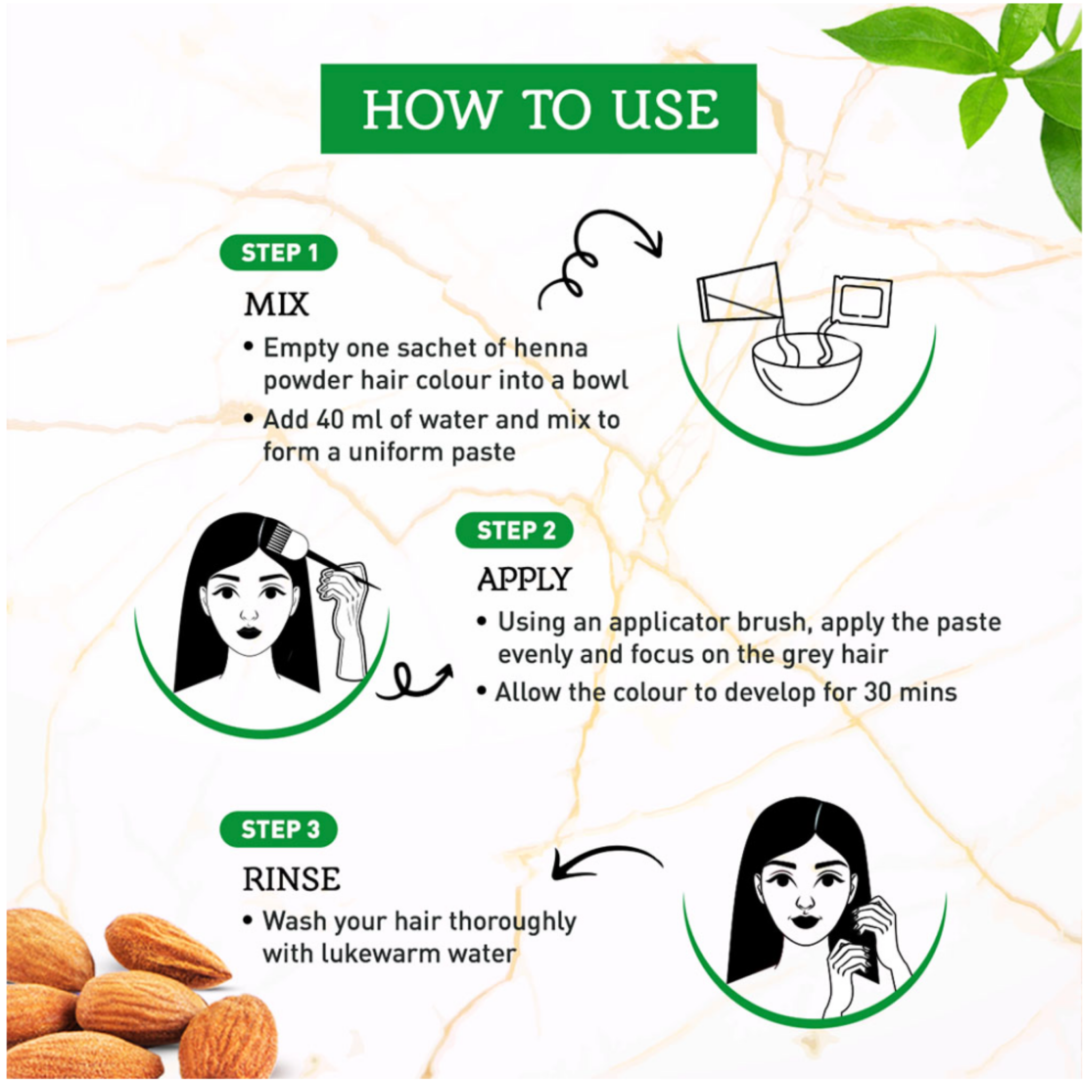 HOW TO USE

STEP 1

MIX

• Empty one sachet of henna powder hair colour into a bowl

• Add 40 ml of water and mix to form a uniform paste

STEP 2

APPLY

• Using an applicator brush, apply the paste evenly and focus on the grey hair

• Allow the colour to develop for 30 mins

STEP 3

RINSE

• Wash your hair thoroughly with lukewarm water