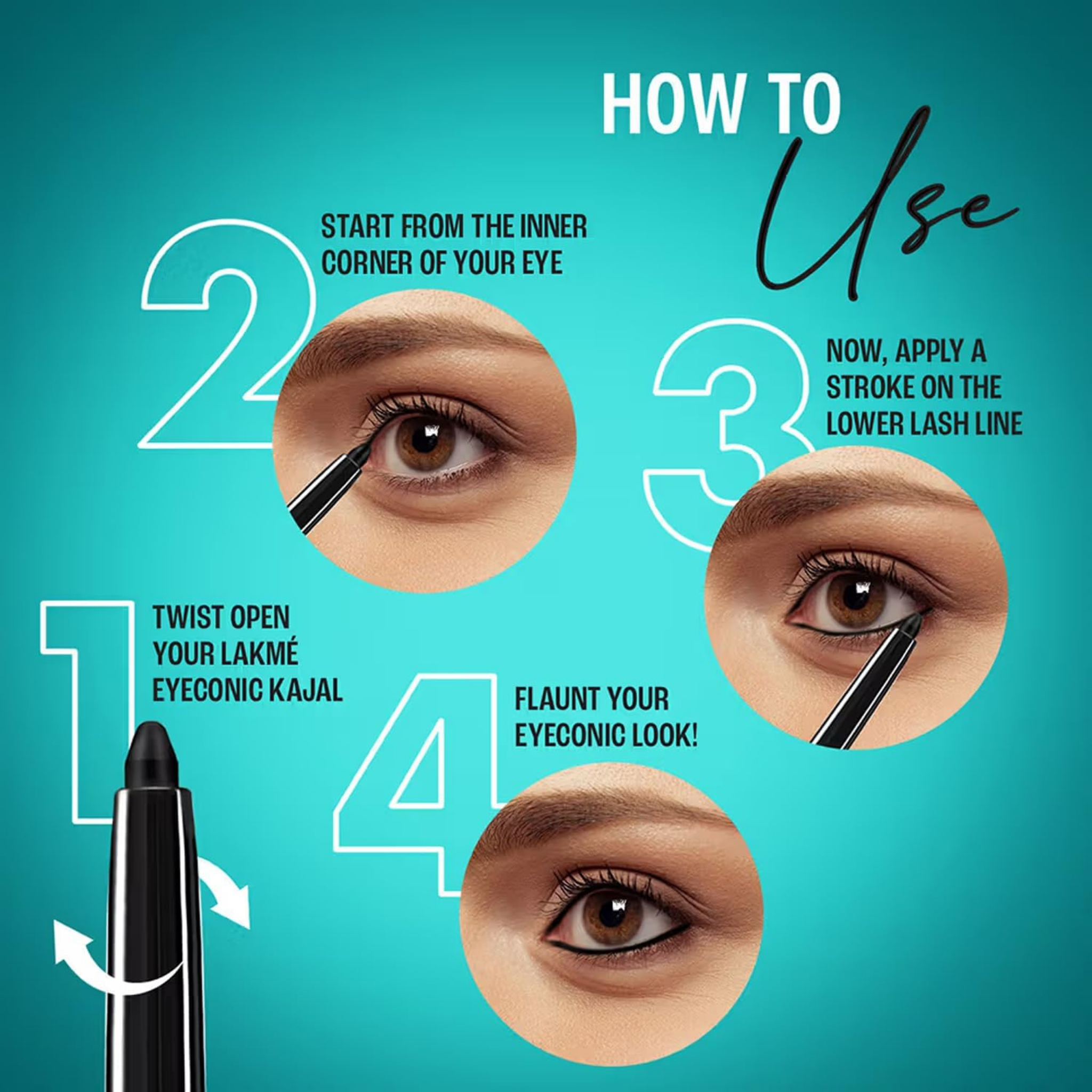 HOW TO
Use

1
TWIST OPEN YOUR LAKMÉ EYECONIC KAJAL

2
START FROM THE INNER CORNER OF YOUR EYE

3
NOW, APPLY A STROKE ON THE LOWER LASH LINE

4
FLAUNT YOUR EYECONIC LOOK!